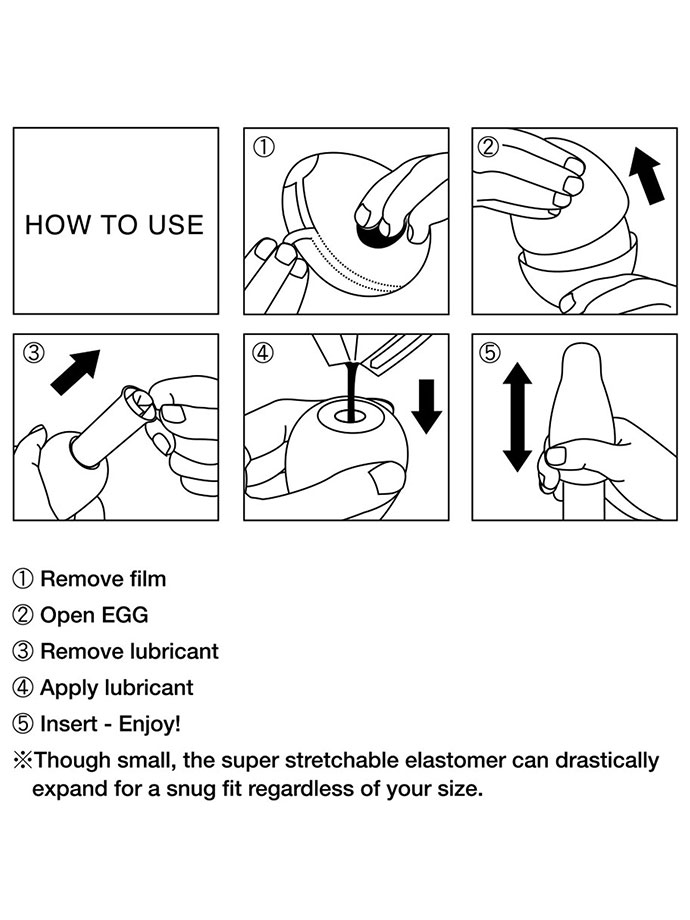 HOW TO USE

①

②

③

④

⑤

① Remove film
② Open EGG
③ Remove lubricant
④ Apply lubricant
⑤ Insert - Enjoy!
※Though small, the super stretchable elastomer can drastically expand for a snug fit regardless of your size.