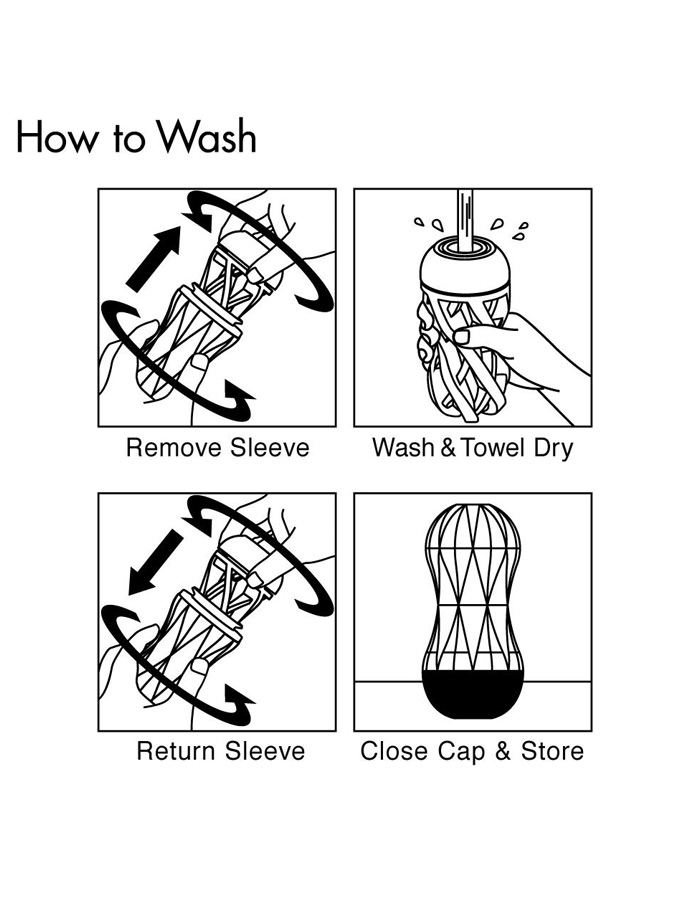 How to Wash

Remove Sleeve

Wash & Towel Dry

Return Sleeve

Close Cap & Store