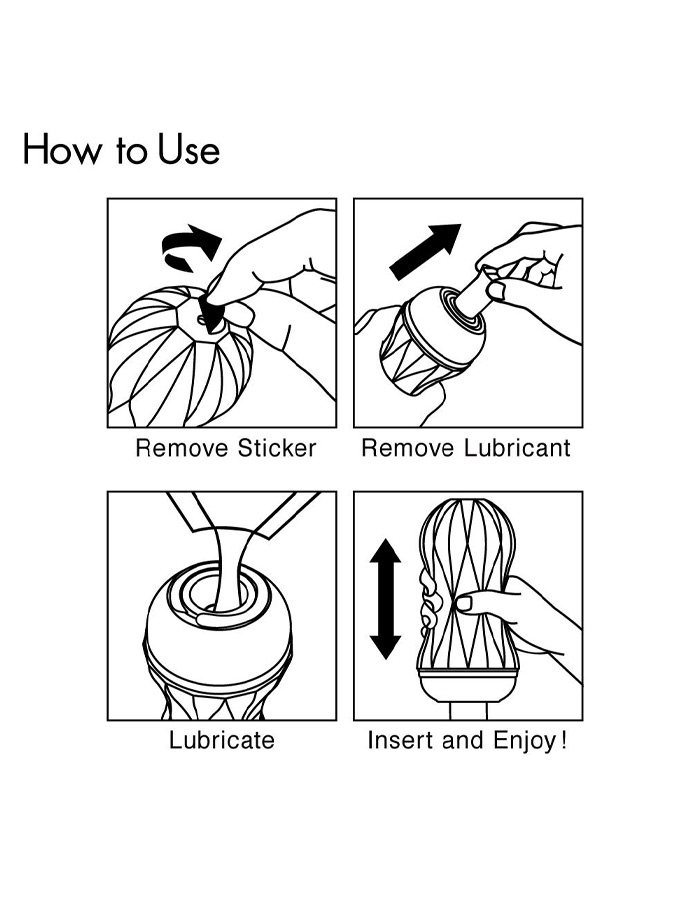 How to Use

Remove Sticker

Remove Lubricant

Lubricate

Insert and Enjoy!